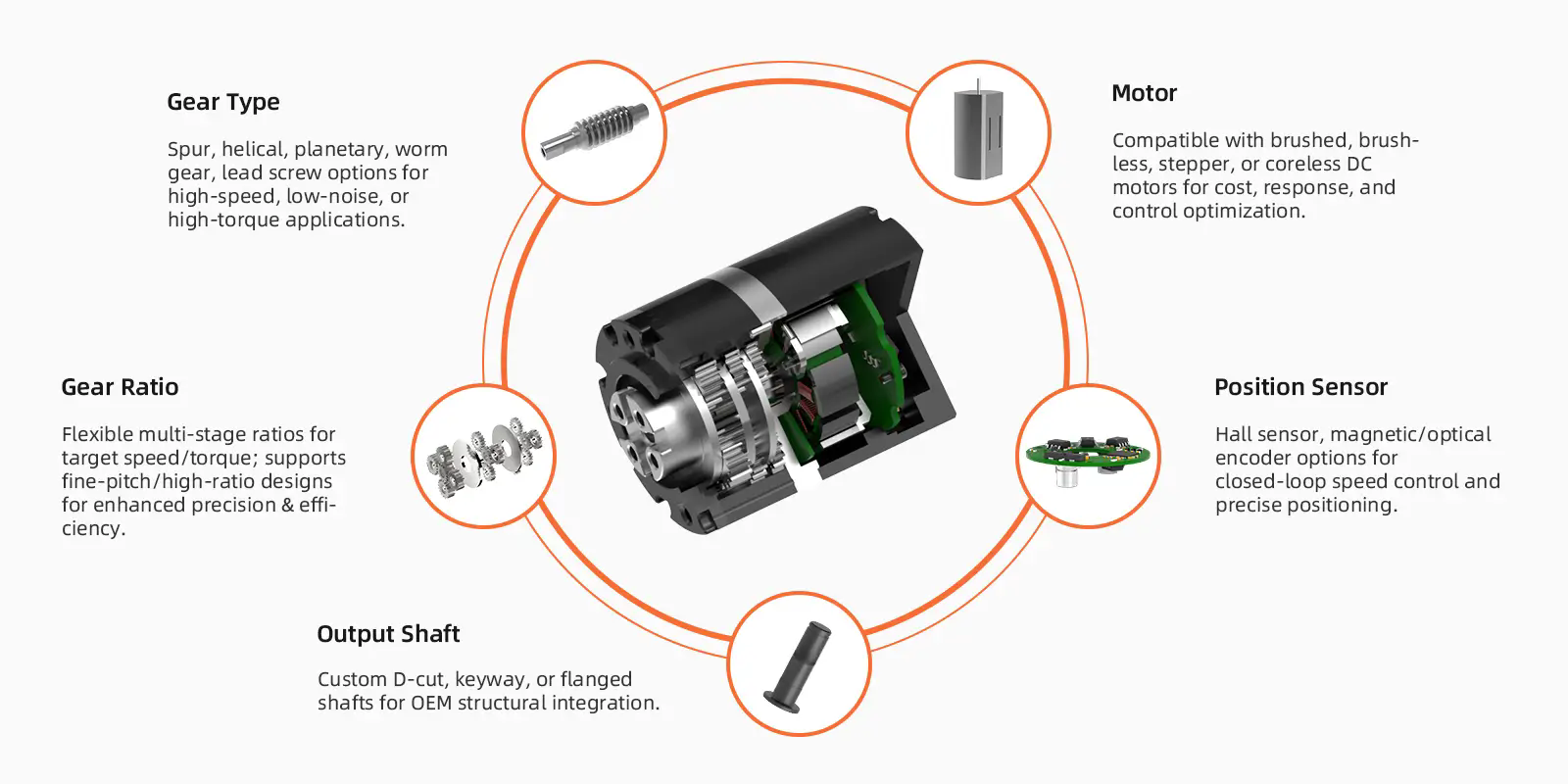 Gear Type

Spur, helical, planetary, worm gear, lead screw options for high-speed, low-noise, or high-torque applications.

Motor

Compatible with brushed, brushless, stepper, or coreless DC motors for cost, response, and control optimization.

Gear Ratio

Flexible multi-stage ratios for target speed/torque; supports fine-pitch/high-ratio designs for enhanced precision & efficiency.

Position Sensor

Hall sensor, magnetic/optical encoder options for closed-loop speed control and precise positioning.

Output Shaft

Custom D-cut, keyway, or flanged shafts for OEM structural integration.