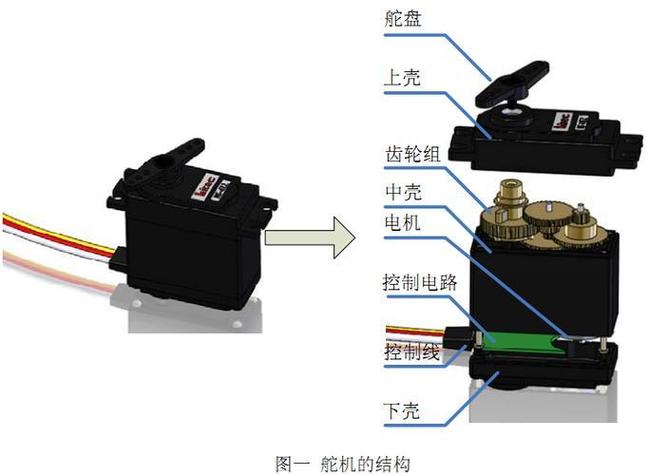 舵盘

上壳

齿轮组

中壳

电机

控制电路

控制线

下壳

图一 舵机的结构