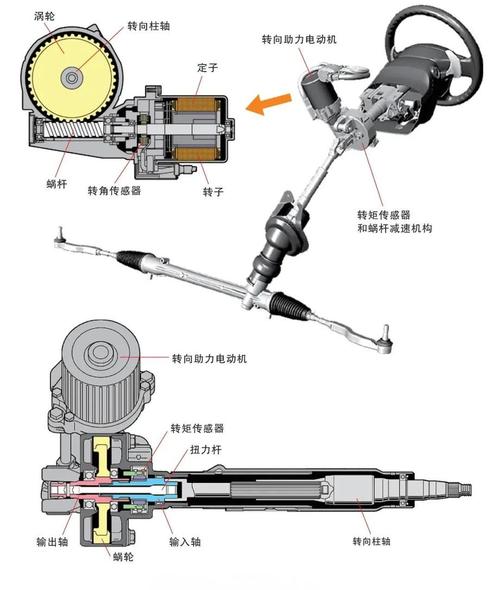 涡轮
转向柱轴
定子
蜗杆
转角传感器
转子
转向助力电动机
转矩传感器
和蜗杆减速机构
转向助力电动机
转矩传感器
扭力杆
输出轴
蜗轮
输入轴
转向柱轴