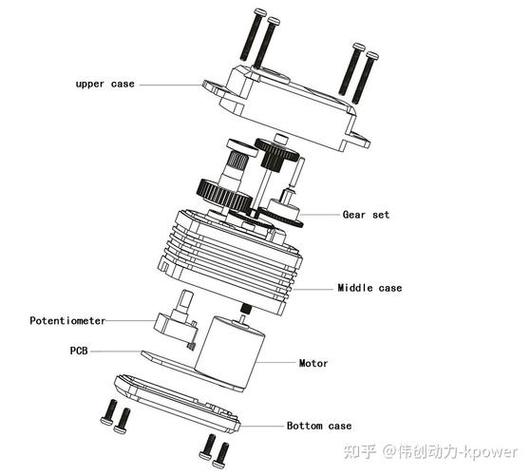 upper case

Gear set

Middle case

Potentiometer

PCB

Motor

Bottom case

知乎 @伟创动力-kpower