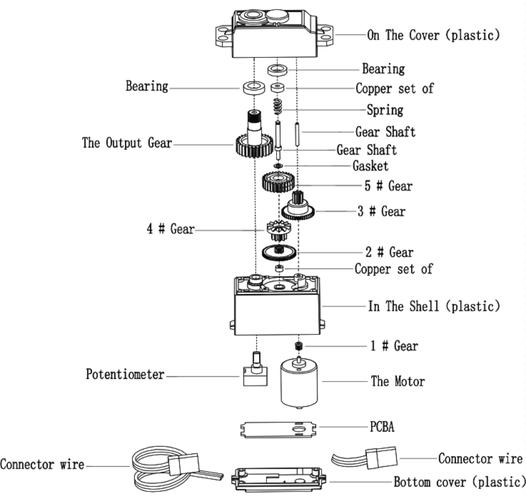 On The Cover (plastic)

Bearing

Bearing

Copper set of

Spring

Gear Shaft

The Output Gear

Gear Shaft

Gasket

5 # Gear

3 # Gear

4 # Gear

2 # Gear

Copper set of

In The Shell (plastic)

1 # Gear

Potentiometer

The Motor

PCBA

Connector wire

Connector wire

Bottom cover (plastic)